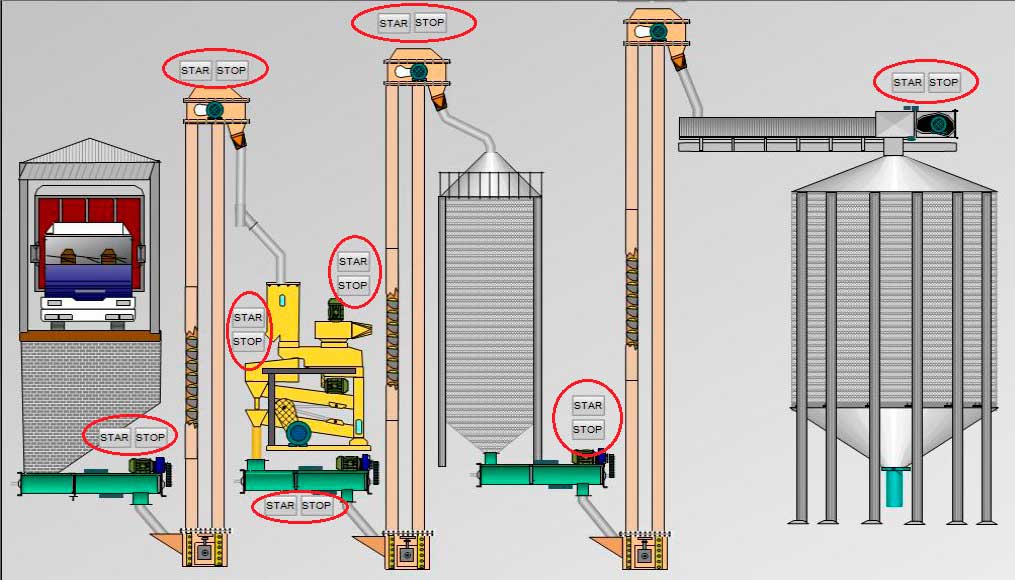 STAR STOP

STAR STOP

STAR STOP

STAR STOP

STAR STOP

STAR STOP

STAR STOP

STAR STOP

STAR STOP